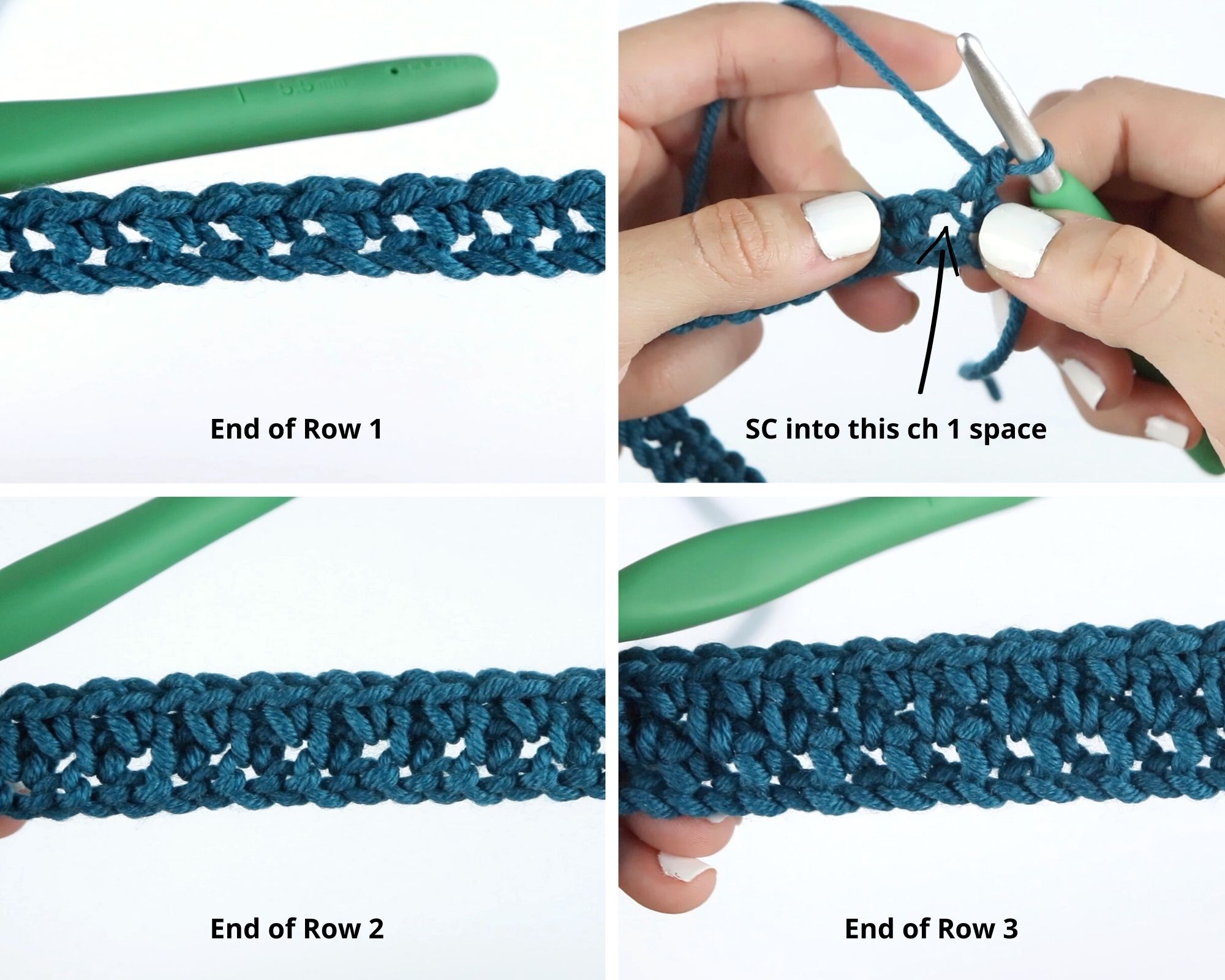 5.5 mm

End of Row 1

SC into this ch 1 space

End of Row 2

End of Row 3