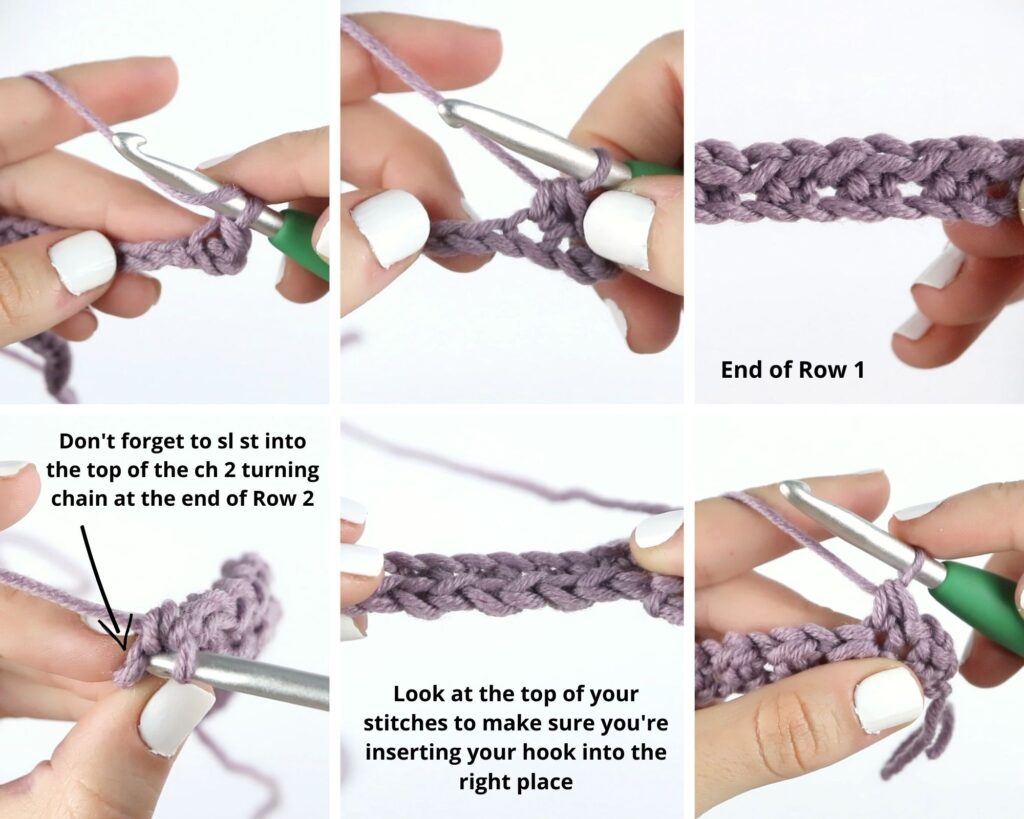 End of Row 1

Don't forget to sl st into the top of the ch 2 turning chain at the end of Row 2

Look at the top of your stitches to make sure you're inserting your hook into the right place