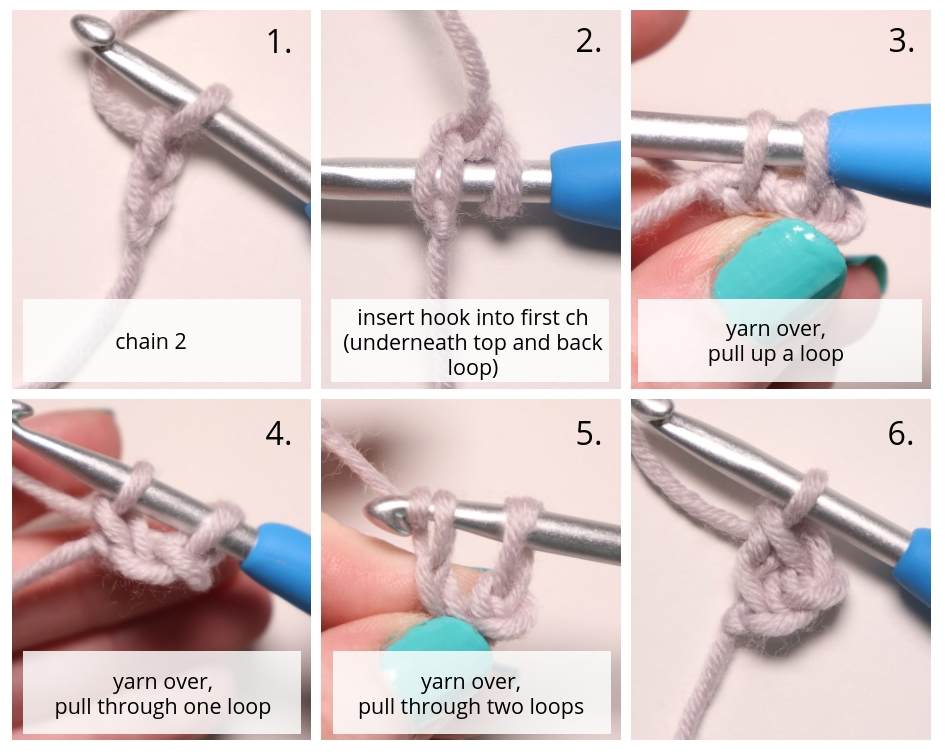 1.

chain 2

2.

insert hook into first ch (underneath top and back loop)

3.

yarn over, pull up a loop

4.

yarn over, pull through one loop

5.

yarn over, pull through two loops

6.