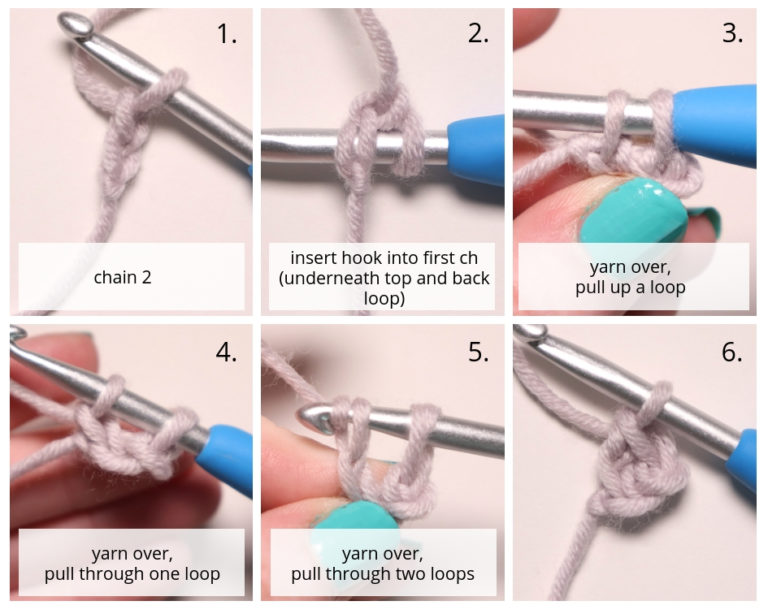 1.

chain 2

2.

insert hook into first ch (underneath top and back loop)

3.

yarn over, pull up a loop

4.

yarn over, pull through one loop

5.

yarn over, pull through two loops

6.