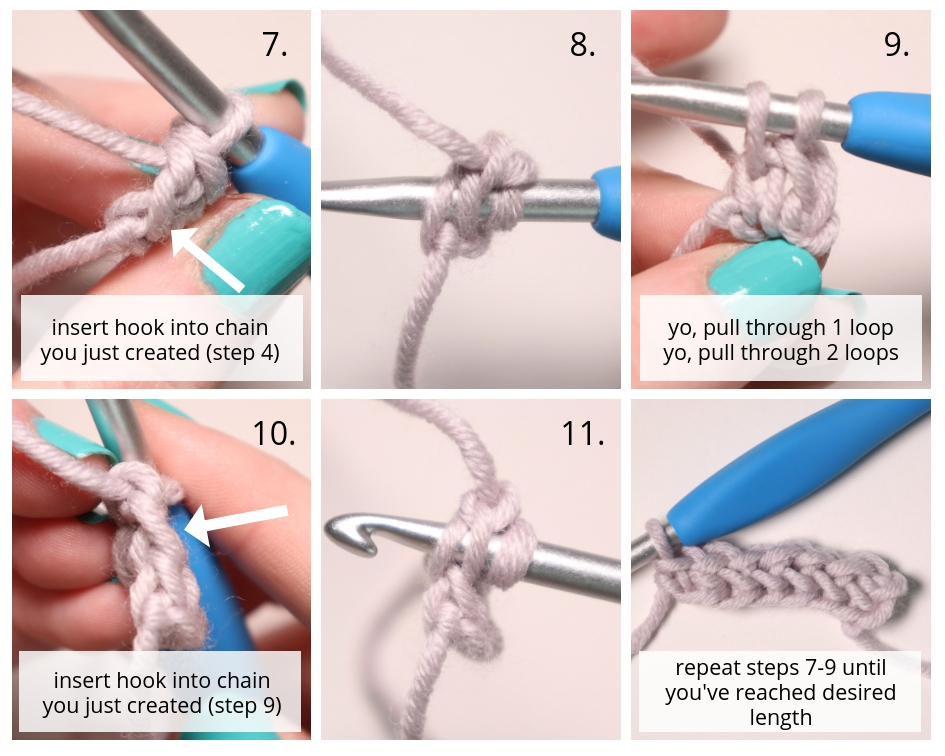 7.

insert hook into chain you just created (step 4)

8.

9.

yo, pull through 1 loop
yo, pull through 2 loops

10.

insert hook into chain you just created (step 9)

11.

repeat steps 7-9 until you've reached desired length