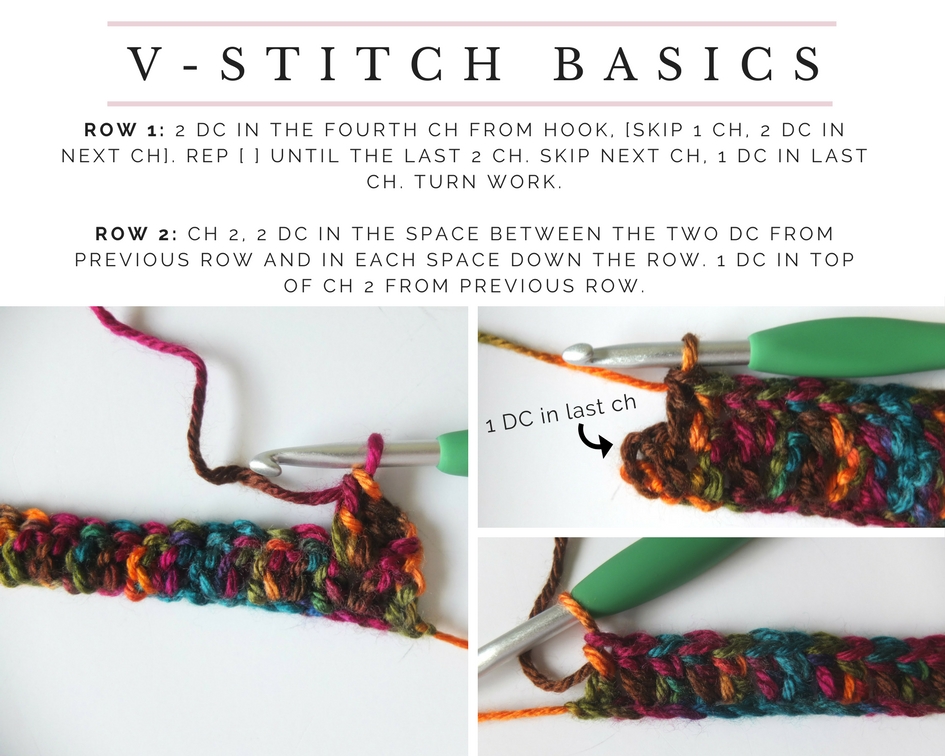 V-STITCH BASICS

ROW 1: 2 DC IN THE FOURTH CH FROM HOOK, [SKIP 1 CH, 2 DC IN NEXT CH]. REP [ ] UNTIL THE LAST 2 CH. SKIP NEXT CH, 1 DC IN LAST CH. TURN WORK.

ROW 2: CH 2, 2 DC IN THE SPACE BETWEEN THE TWO DC FROM PREVIOUS ROW AND IN EACH SPACE DOWN THE ROW. 1 DC IN TOP OF CH 2 FROM PREVIOUS ROW.

1 DC in last ch